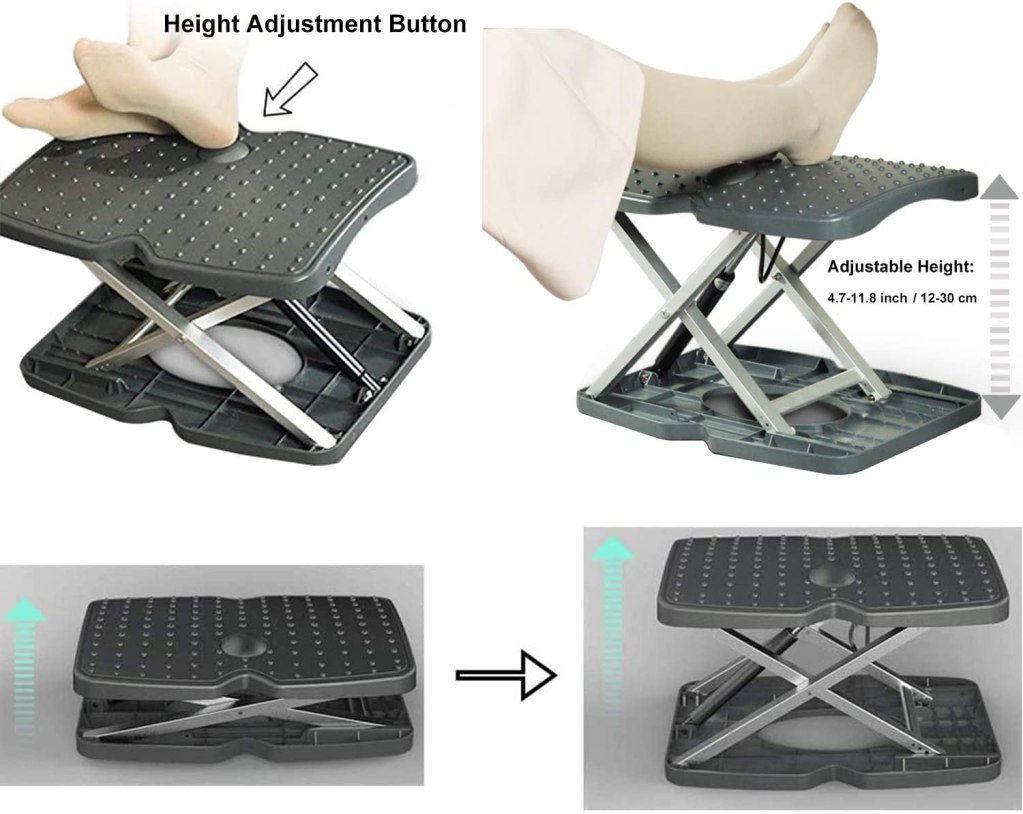 Height Adjustment Button

Adjustable Height:
4.7-11.8 inch / 12-30 cm