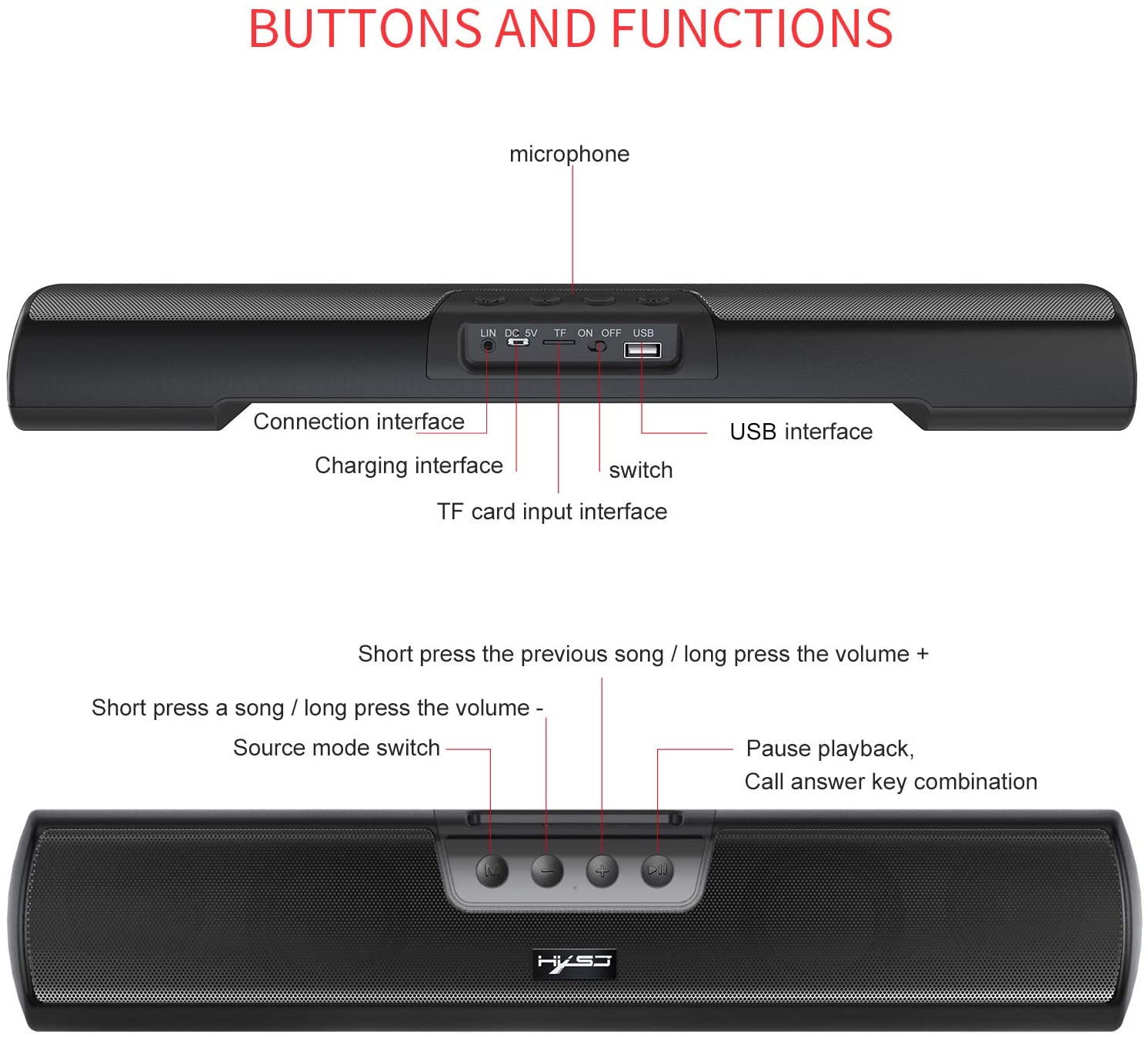 BUTTONS AND FUNCTIONS

microphone

LIN DC 5V TF ON OFF USB

Connection interface

Charging interface

TF card input interface

switch

USB interface

Short press the previous song / long press the volume +

Short press a song / long press the volume -

Source mode switch

Pause playback,
Call answer key combination

M − + ▷II

HXSJ