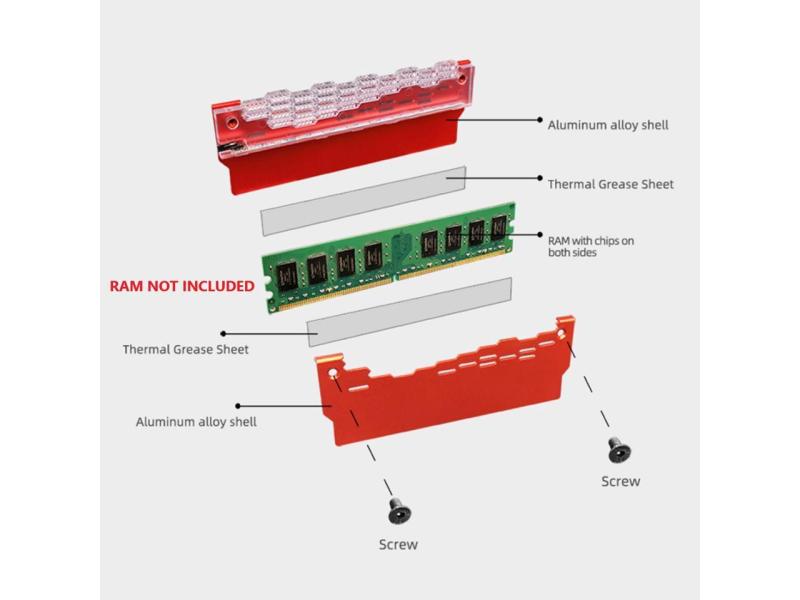 Aluminum alloy shell

Thermal Grease Sheet

RAM with chips on both sides

RAM NOT INCLUDED

Thermal Grease Sheet

Aluminum alloy shell

Screw

Screw