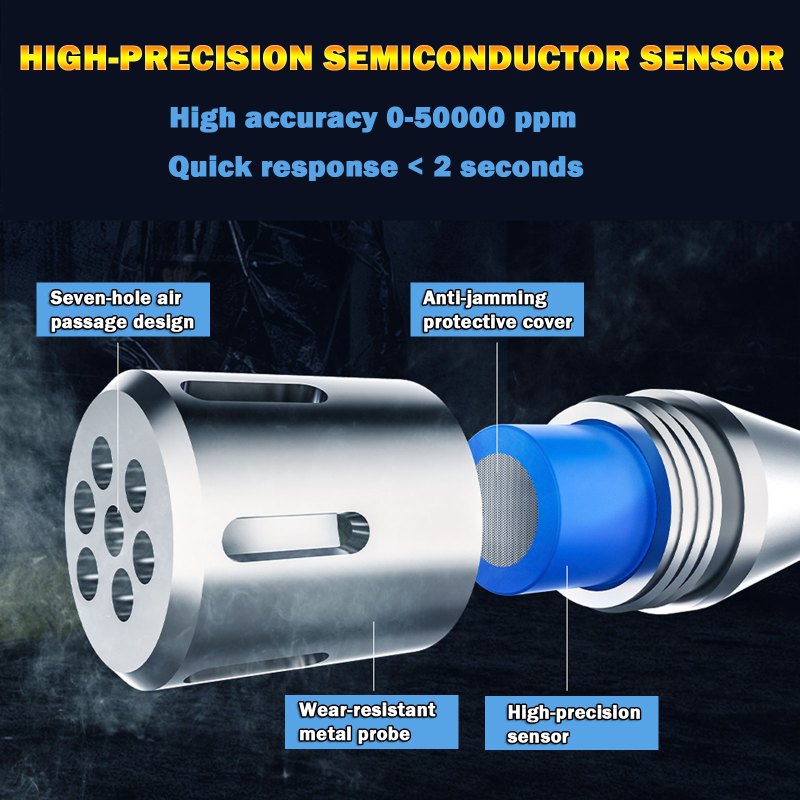 HIGH-PRECISION SEMICONDUCTOR SENSOR

High accuracy 0-50000 ppm

Quick response < 2 seconds

Seven-hole air passage design

Anti-jamming protective cover

Wear-resistant metal probe

High-precision sensor