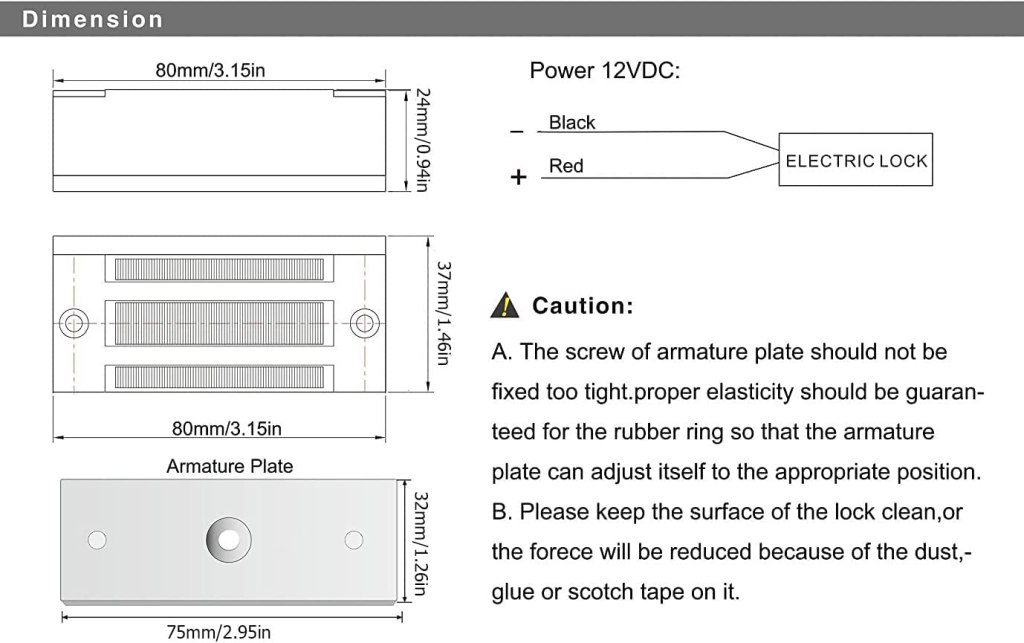 Dimension

80mm/3.15in

24mm/0.94in

37mm/1.46in

80mm/3.15in

Armature Plate

32mm/1.26in

75mm/2.95in

Power 12VDC:

− Black

+ Red

ELECTRIC LOCK

Caution:

A. The screw of armature plate should not be fixed too tight.proper elasticity should be guaranteed for the rubber ring so that the armature plate can adjust itself to the appropriate position.
B. Please keep the surface of the lock clean,or the forece will be reduced because of the dust,-glue or scotch tape on it.